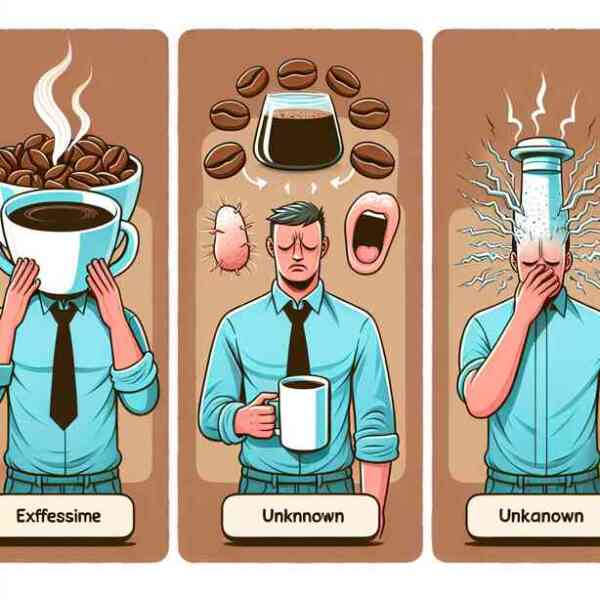 EXFFESSIME

UNKNNOWN

UNKANOWN